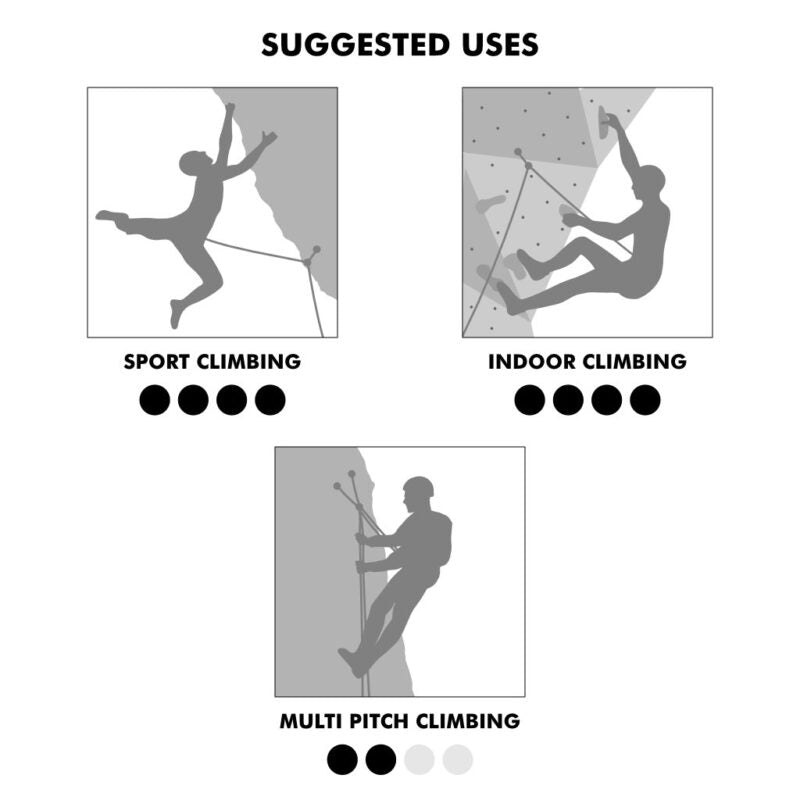 SUGGESTED USES

SPORT CLIMBING

INDOOR CLIMBING

MULTI PITCH CLIMBING